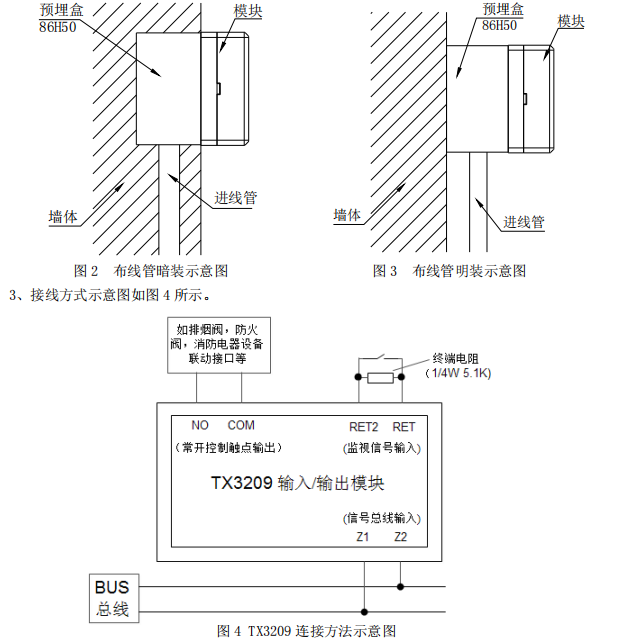 预埋盒
86H50
模块
墙体
进线管
图 2 布线管暗装示意图

预埋盒
86H50
模块
墙体
进线管
图 3 布线管明装示意图

3、接线方式示意图如图 4 所示。

如排烟阀，防火阀，消防电器设备联动接口等

终端电阻
（1/4W 5.1K）

NO COM
（常开控制触点输出）

RET2 RET
（监视信号输入）

TX3209 输入/输出模块

（信号总线输入）
Z1 Z2

BUS
总线

图 4 TX3209 连接方法示意图